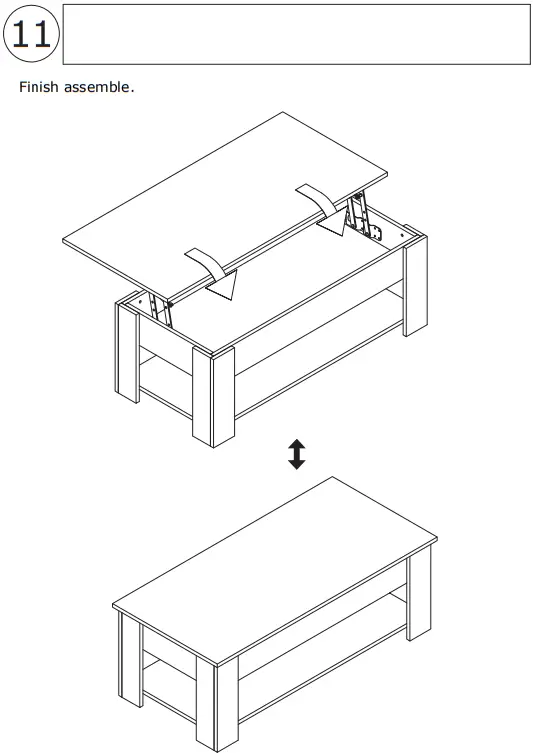 11

Finish assemble.