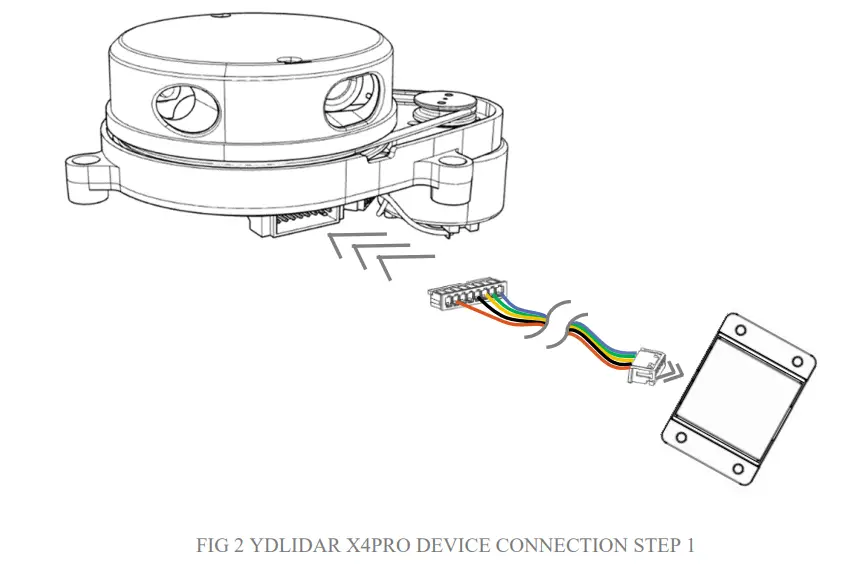 FIG 2 YDLIDAR X4PRO DEVICE CONNECTION STEP 1