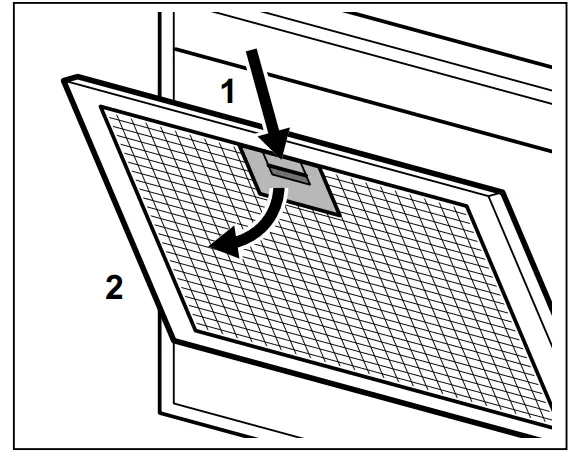 1

2