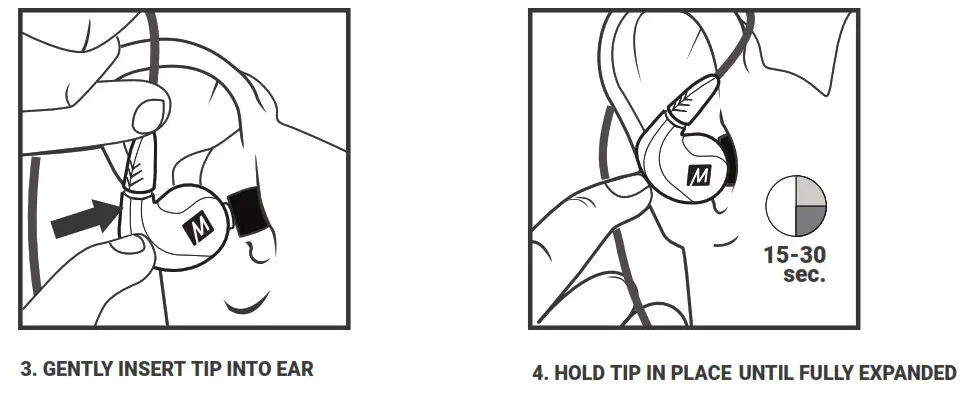 M

3. GENTLY INSERT TIP INTO EAR

M

15-30 sec.

4. HOLD TIP IN PLACE UNTIL FULLY EXPANDED