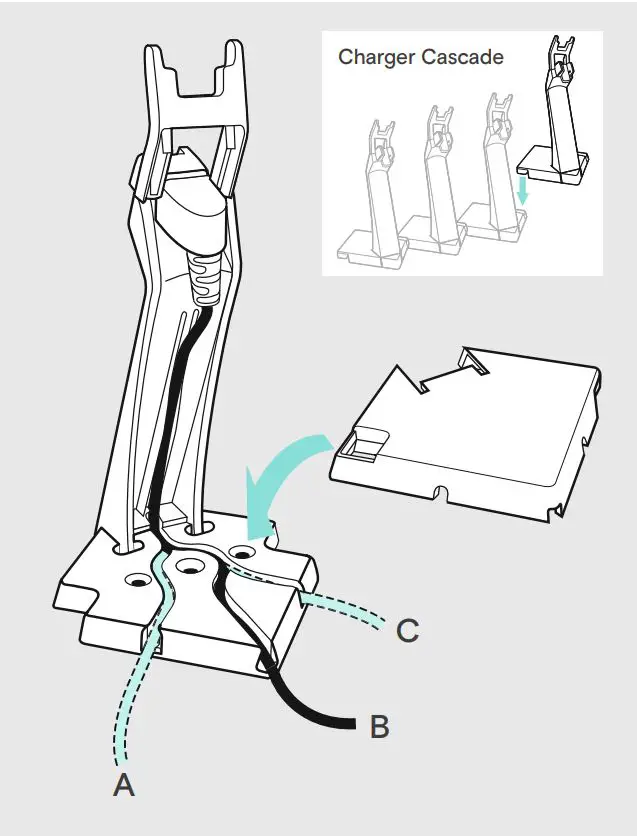 Charger Cascade

C

B

A