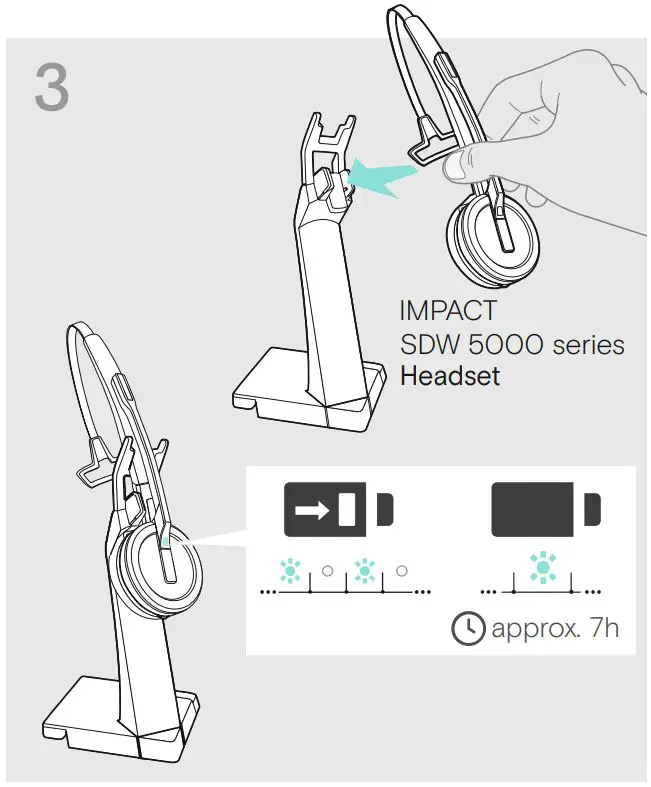 3

IMPACT
SDW 5000 series
Headset

approx. 7h