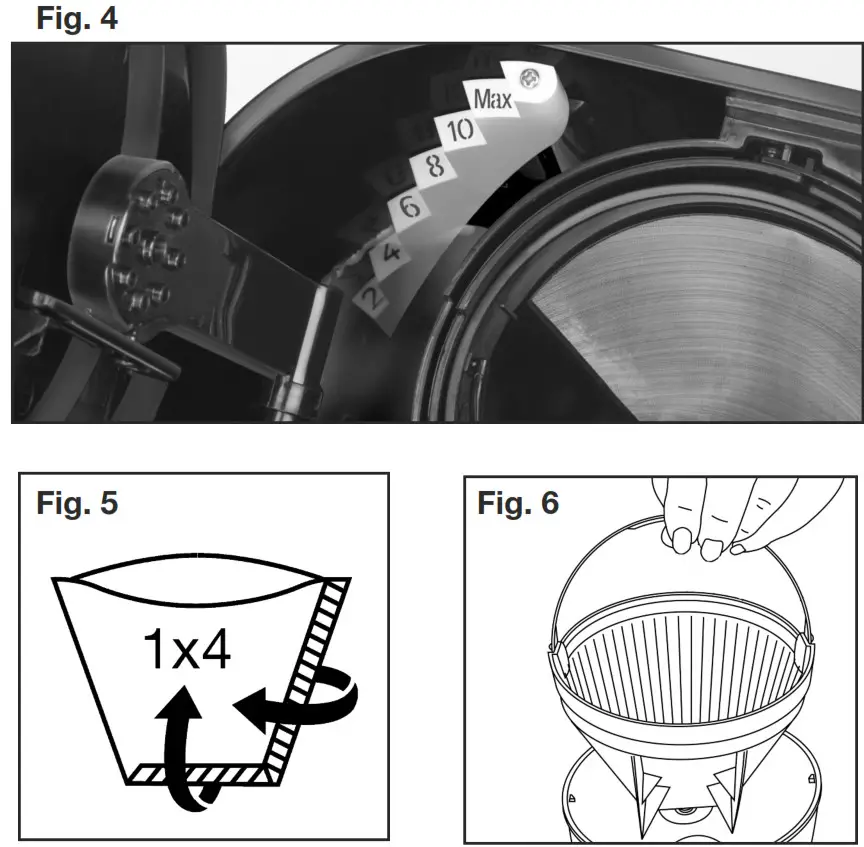 Fig. 4

Max
10
8
6
4
2

Fig. 5

1x4

Fig. 6