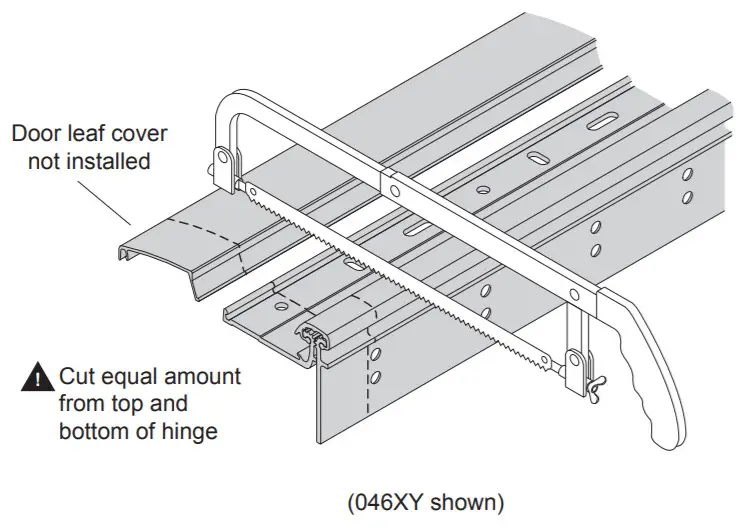 Door leaf cover not installed

Cut equal amount from top and bottom of hinge

(046XY shown)