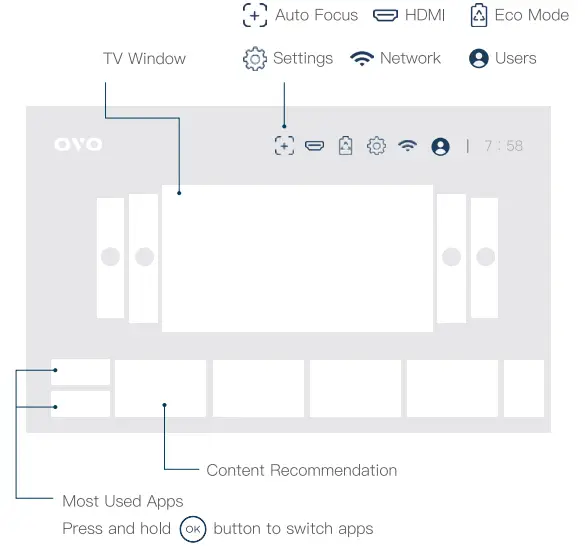 Auto Focus HDMI Eco Mode

TV Window Settings Network Users

OVO

7 : 58

Content Recommendation

Most Used Apps

Press and hold OK button to switch apps