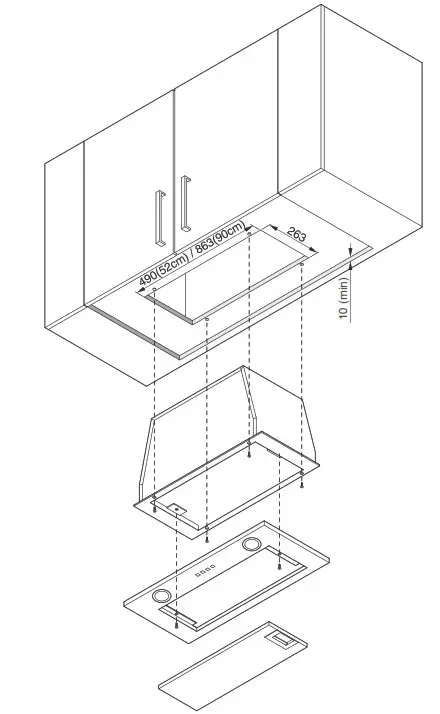 490(52cm) / 863(90cm)
263
10 (min)