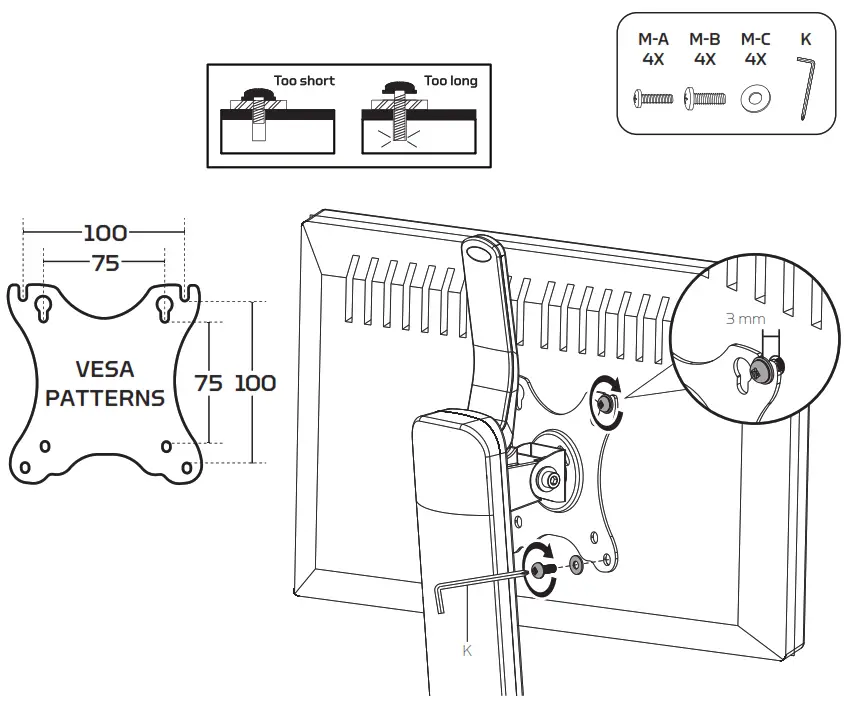 Too short Too long

| M-A | M-B | M-C | K |
|---|---|---|---|
| 4X | 4X | 4X | |

100
75
VESA PATTERNS
75 100

3 mm

K