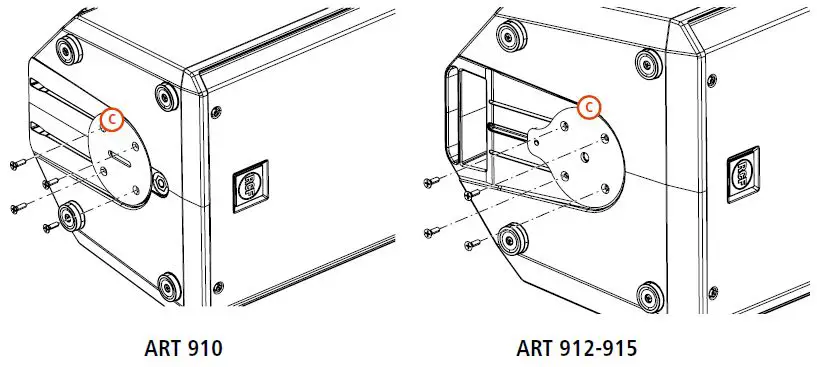 C

RCF

ART 910

C

RCF

ART 912-915