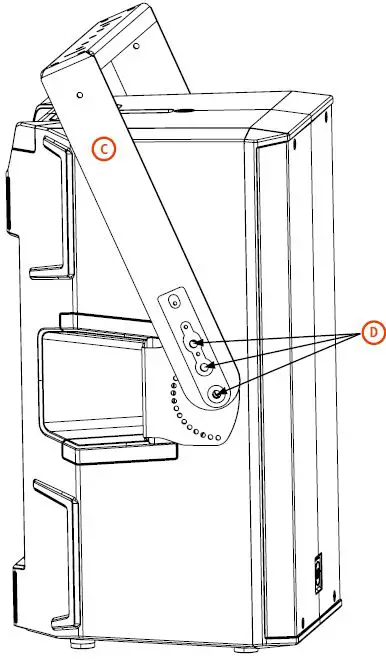 C

D