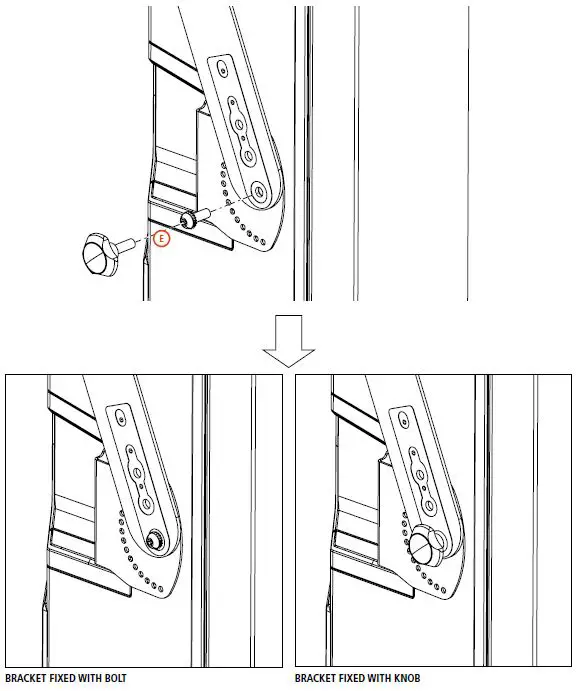 E

BRACKET FIXED WITH BOLT

BRACKET FIXED WITH KNOB