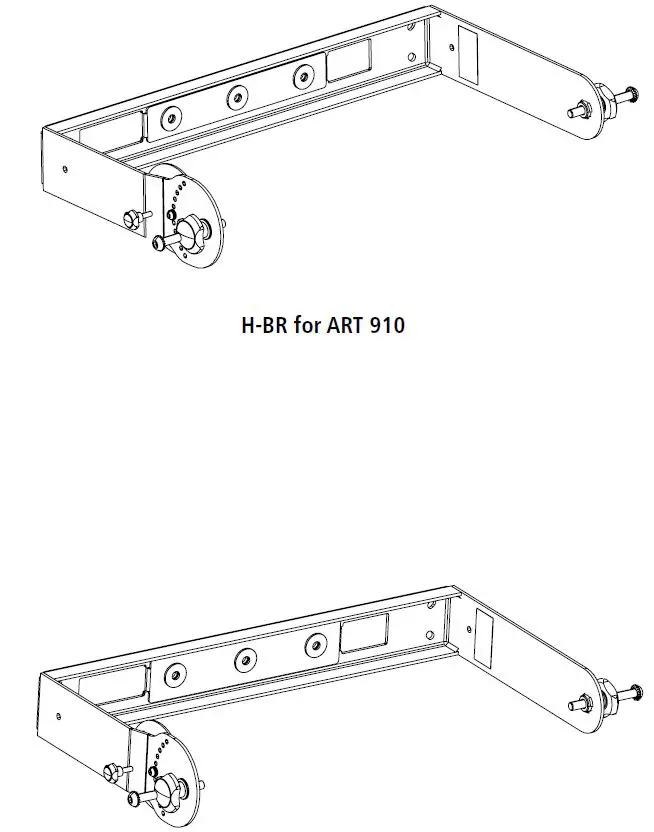 H-BR for ART 910