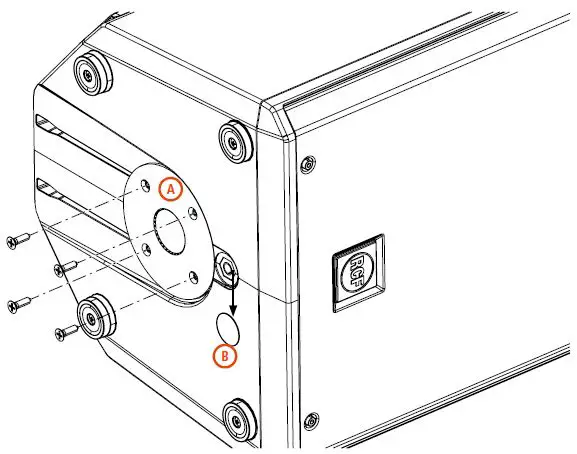 A
B
RCF