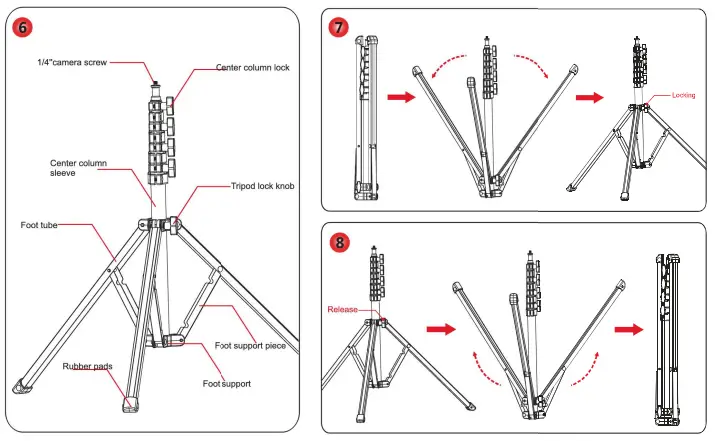 6

1/4"camera screw

Center column lock

Center column sleeve

Tripod lock knob

Foot tube

Foot support piece

Rubber pads

Foot support

7

Locking

8

Release