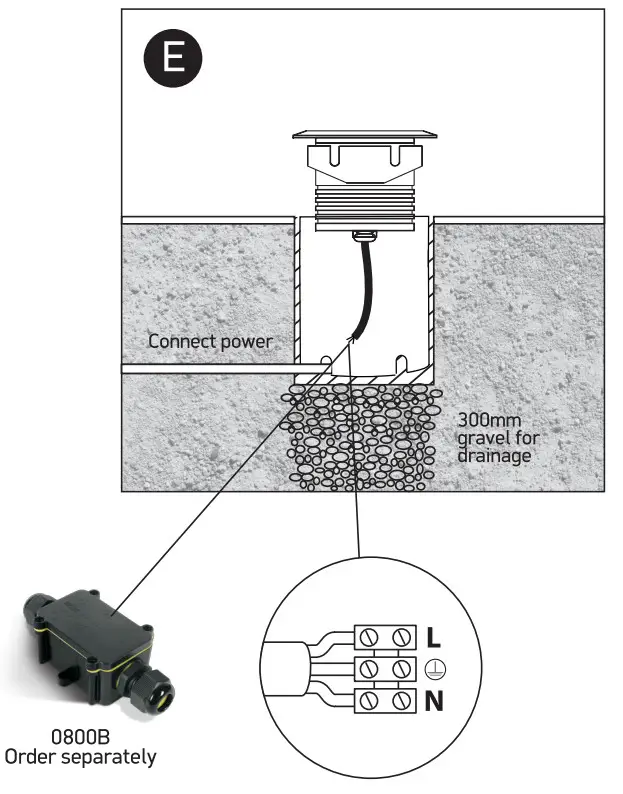 E

Connect power

300mm gravel for drainage

0800B
Order separately

L

N