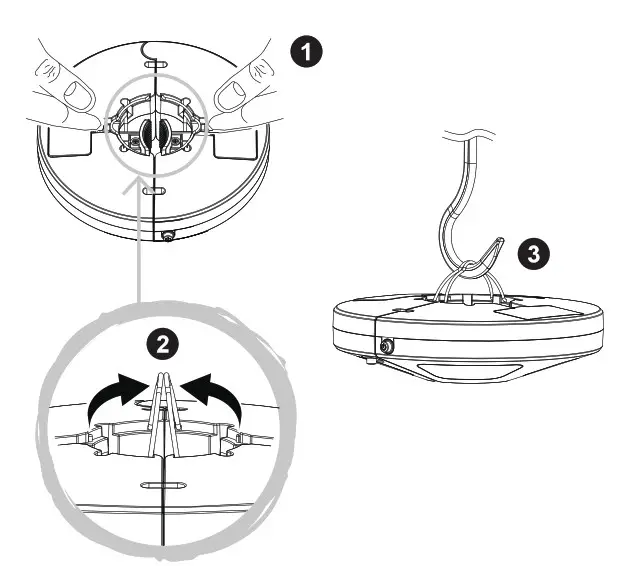 1

2

3