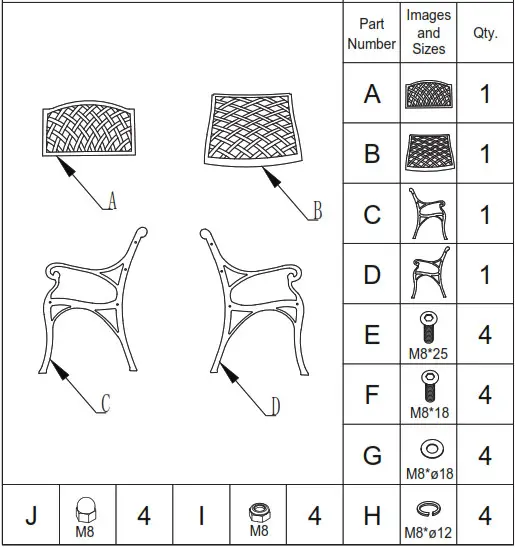 A

B

C

D

| Part Number | Images and Sizes | Qty. |
|---|---|---|
| A | | 1 |
| B | | 1 |
| C | | 1 |
| D | | 1 |
| E | M8*25 | 4 |
| F | M8*18 | 4 |
| G | M8*ø18 | 4 |
| H | M8*ø12 | 4 |

| J | M8 | 4 | I | M8 | 4 |
|---|---|---|---|---|---|