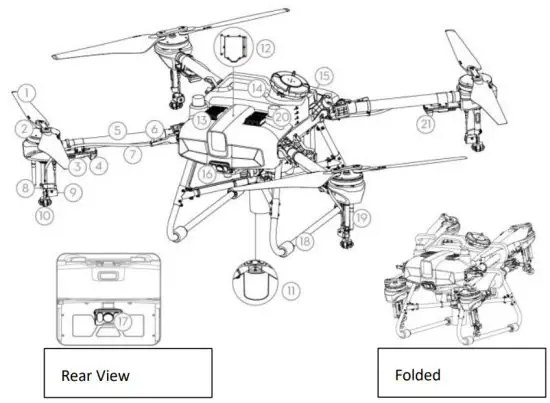 1
2
3
4
5
6
7
8
9
10
11
12
13
14
15
16
17
18
19
20
21

Rear View

Folded