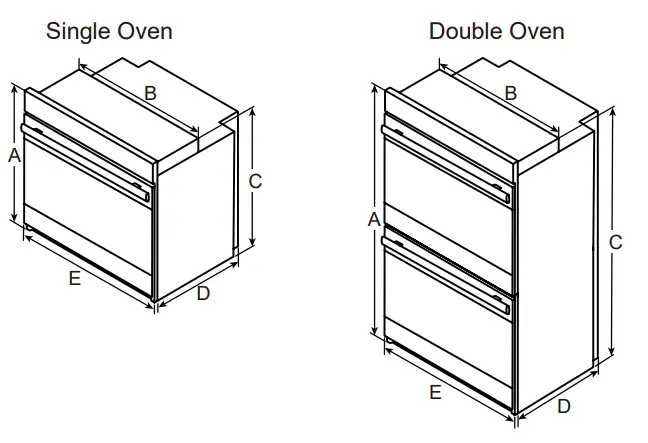 Single Oven

B

A

C

E

D

Double Oven

B

A

C

E

D