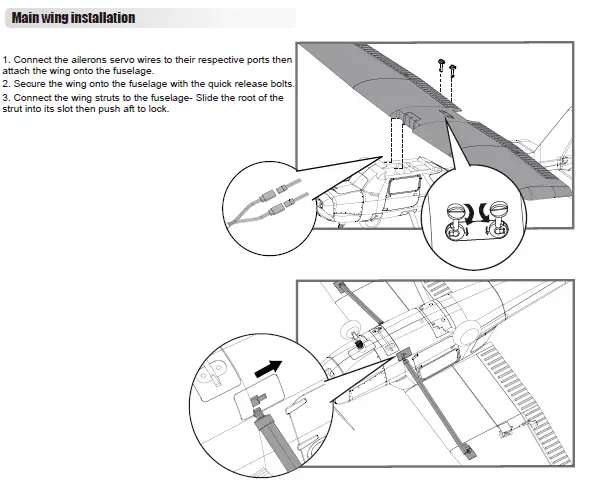 Main wing installation

1. Connect the ailerons servo wires to their respective ports then attach the wing onto the fuselage.
2. Secure the wing onto the fuselage with the quick release bolts.
3. Connect the wing struts to the fuselage- Slide the root of the strut into its slot then push aft to lock.