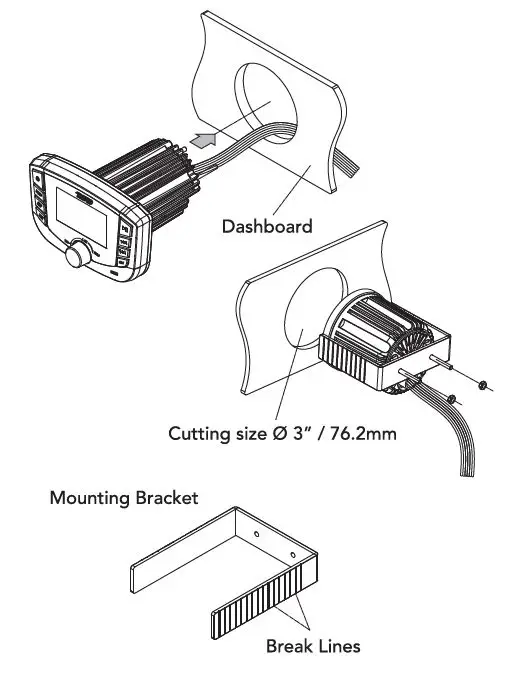 Dashboard

Cutting size Ø 3" / 76.2mm

Mounting Bracket

Break Lines