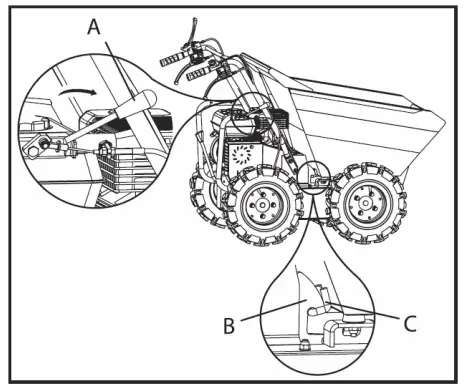 A

B

C