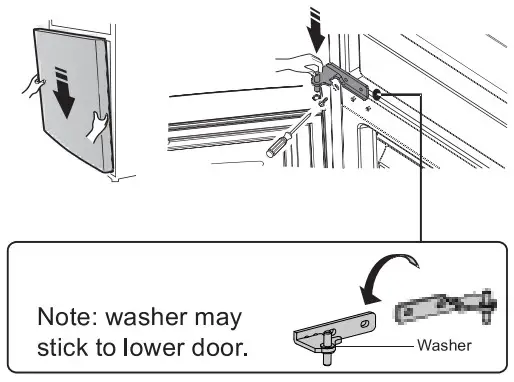 Note: washer may stick to lower door.

Washer