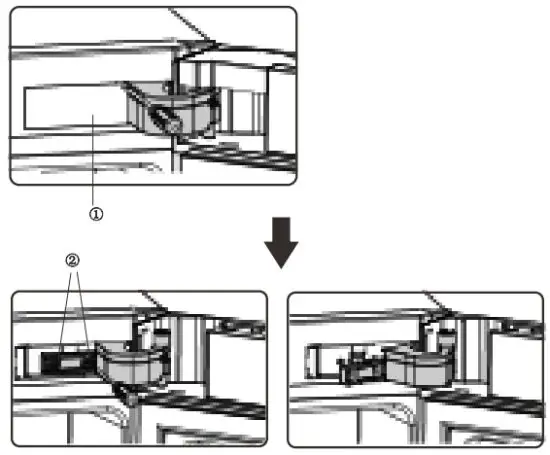 ①

②