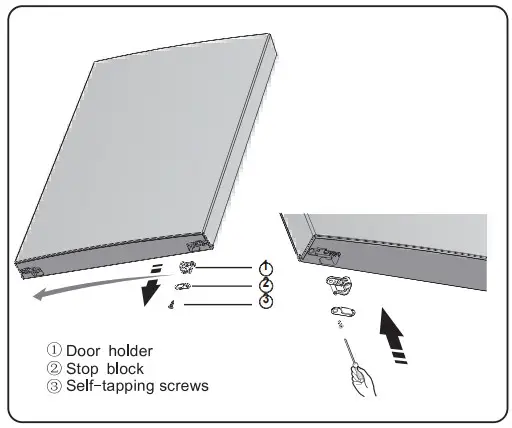 ①
②
③

① Door holder
② Stop block
③ Self-tapping screws