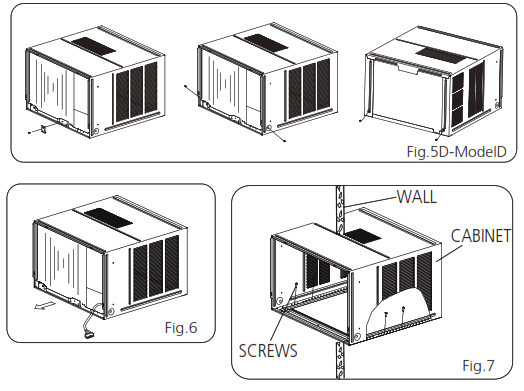 Fig.5D-ModelD

Fig.6

WALL

CABINET

SCREWS

Fig.7