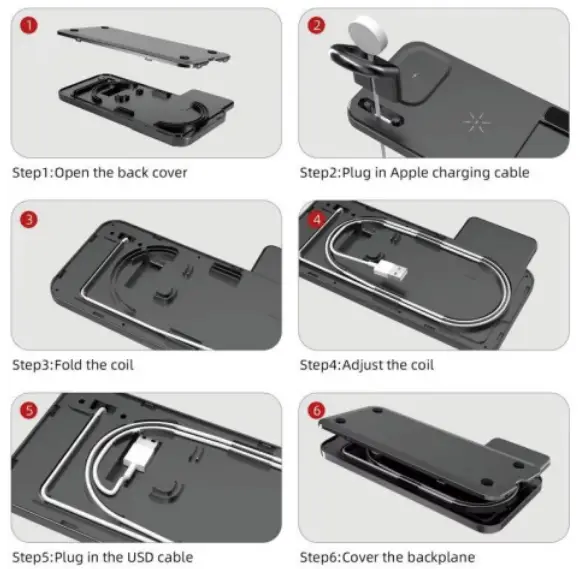 1

Step1:Open the back cover

2

Step2:Plug in Apple charging cable

3

Step3:Fold the coil

4

Step4:Adjust the coil

5

Step5:Plug in the USD cable

6

Step6:Cover the backplane