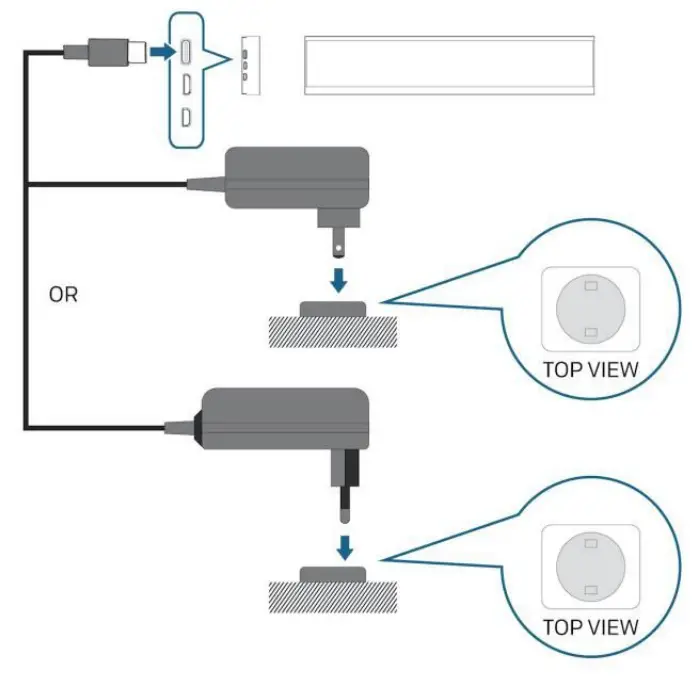 OR

TOP VIEW

TOP VIEW