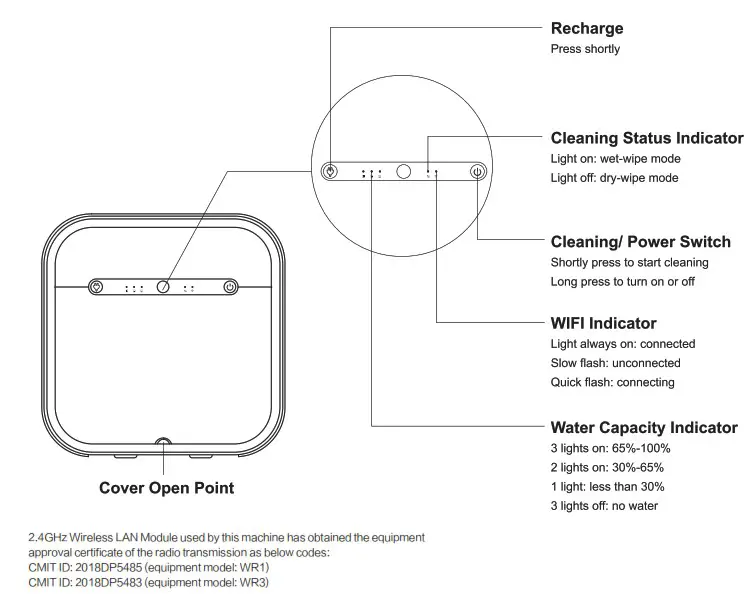 Recharge
Press shortly

Cleaning Status Indicator
Light on: wet-wipe mode
Light off: dry-wipe mode

Cleaning/ Power Switch
Shortly press to start cleaning
Long press to turn on or off

WIFI Indicator
Light always on: connected
Slow flash: unconnected
Quick flash: connecting

Water Capacity Indicator
3 lights on: 65%-100%
2 lights on: 30%-65%
1 light: less than 30%
3 lights off: no water

Cover Open Point

2.4GHz Wireless LAN Module used by this machine has obtained the equipment approval certificate of the radio transmission as below codes:
CMIT ID: 2018DP5485 (equipment model: WR1)
CMIT ID: 2018DP5483 (equipment model: WR3)