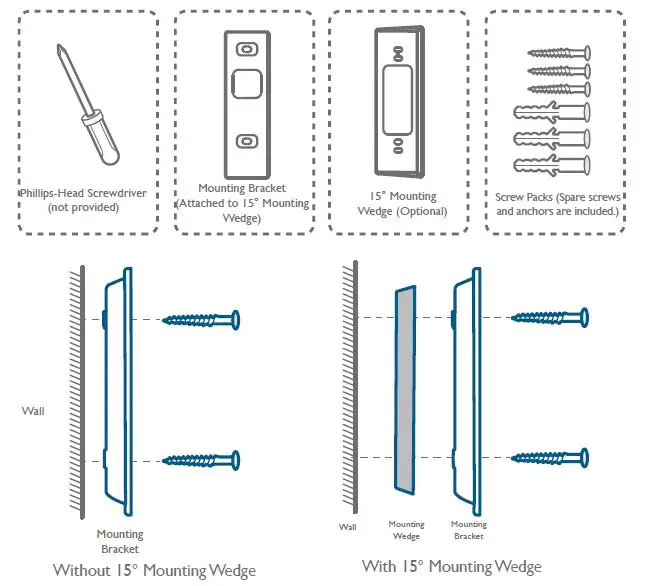 Phillips-Head Screwdriver (not provided)

Mounting Bracket (Attached to 15° Mounting Wedge)

15° Mounting Wedge (Optional)

Screw Packs (Spare screws and anchors are included.)

Wall

Mounting Bracket

Without 15° Mounting Wedge

Wall

Mounting Wedge

Mounting Bracket

With 15° Mounting Wedge