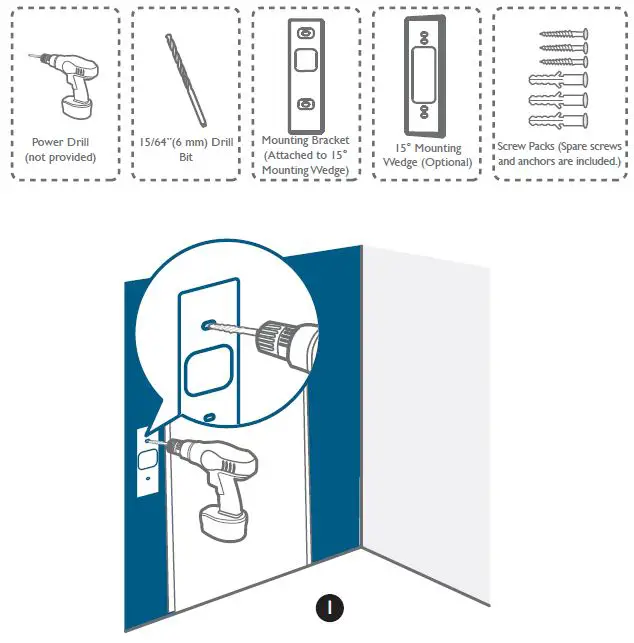 Power Drill (not provided)

15/64"(6 mm) Drill Bit

Mounting Bracket (Attached to 15° Mounting Wedge)

15° Mounting Wedge (Optional)

Screw Packs (Spare screws and anchors are included.)

1