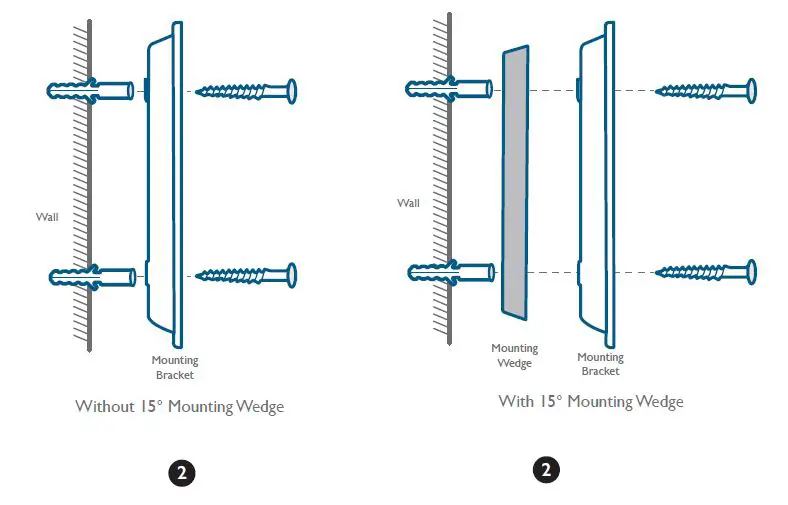 Wall

Mounting Bracket

Without 15° Mounting Wedge

2

Wall

Mounting Wedge

Mounting Bracket

With 15° Mounting Wedge

2