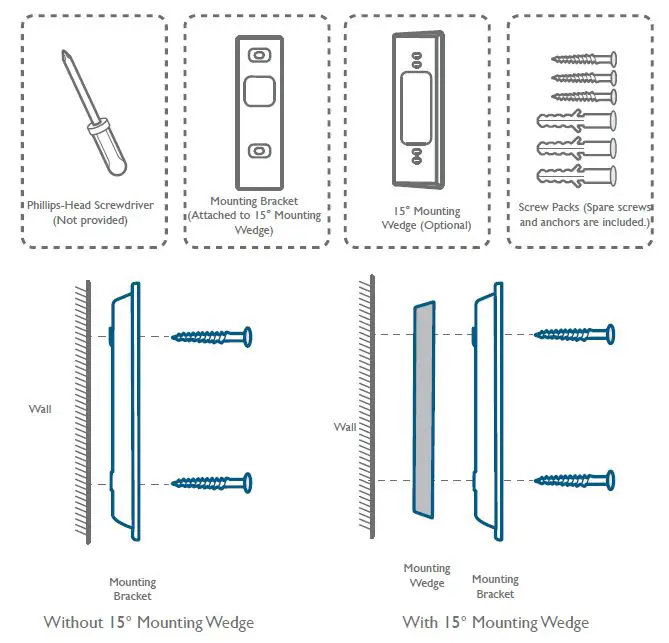 Phillips-Head Screwdriver (Not provided)

Mounting Bracket (Attached to 15° Mounting Wedge)

15° Mounting Wedge (Optional)

Screw Packs (Spare screws and anchors are included.)

Wall

Mounting Bracket

Without 15° Mounting Wedge

Wall

Mounting Wedge

Mounting Bracket

With 15° Mounting Wedge