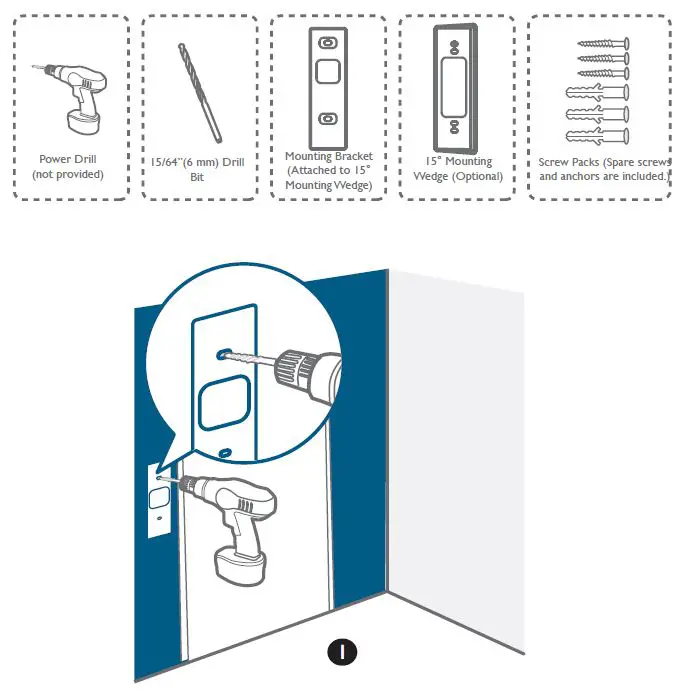 Power Drill (not provided)

15/64"(6 mm) Drill Bit

Mounting Bracket (Attached to 15° Mounting Wedge)

15° Mounting Wedge (Optional)

Screw Packs (Spare screws and anchors are included.)

1