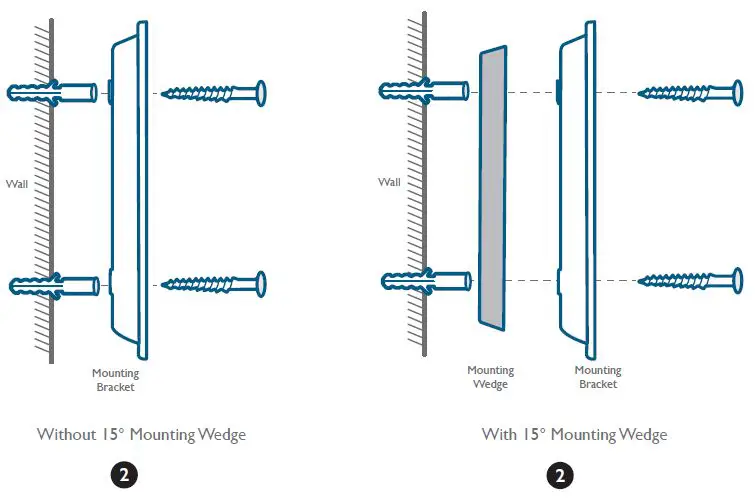 Wall

Mounting Bracket

Without 15° Mounting Wedge

2

Wall

Mounting Wedge

Mounting Bracket

With 15° Mounting Wedge

2