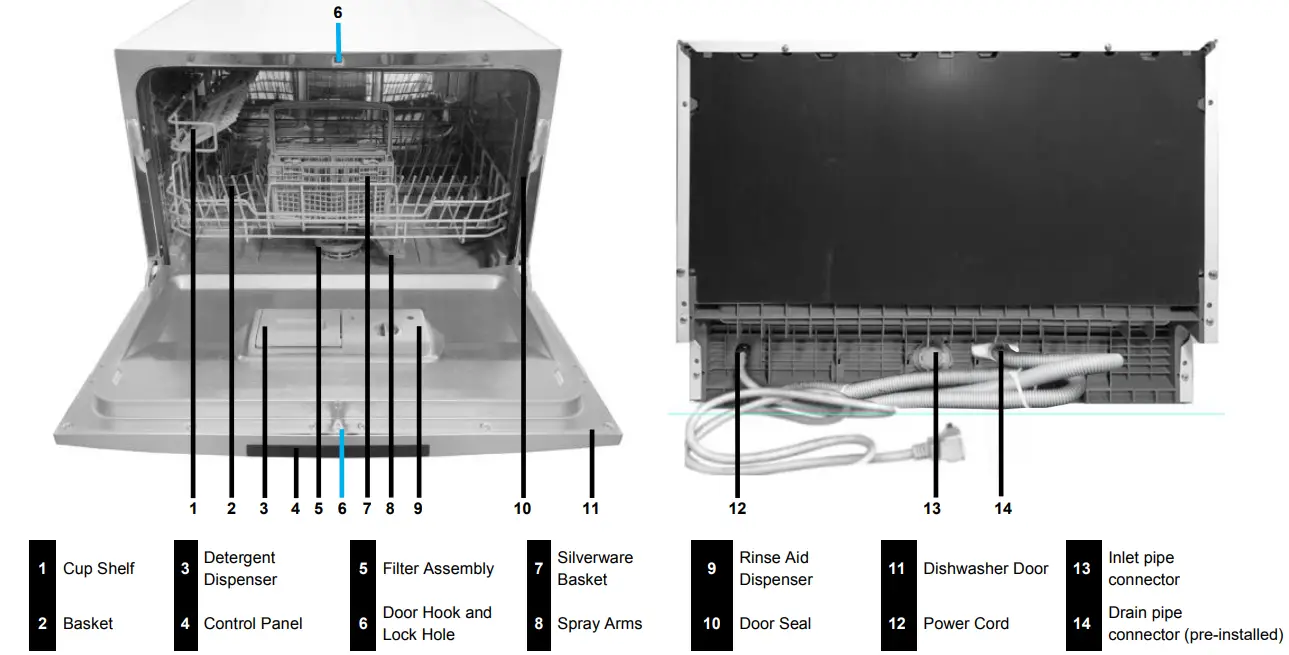 6

1 2 3 4 5 6 7 8 9 10 11

12 13 14

| 1 | Cup Shelf | 3 | Detergent Dispenser | 5 | Filter Assembly | 7 | Silverware Basket | 9 | Rinse Aid Dispenser | 11 | Dishwasher Door | 13 | Inlet pipe connector |
|---|---|---|---|---|---|---|---|---|---|---|---|---|---|
| 2 | Basket | 4 | Control Panel | 6 | Door Hook and Lock Hole | 8 | Spray Arms | 10 | Door Seal | 12 | Power Cord | 14 | Drain pipe connector (pre-installed) |