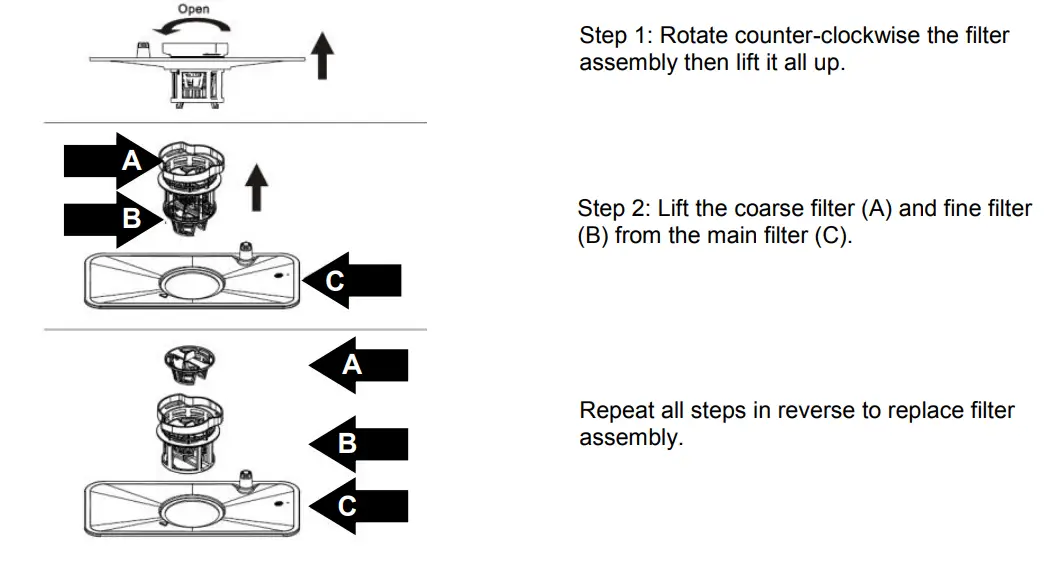 Open

Step 1: Rotate counter-clockwise the filter assembly then lift it all up.

A

B

C

Step 2: Lift the coarse filter (A) and fine filter (B) from the main filter (C).

A

B

C

Repeat all steps in reverse to replace filter assembly.