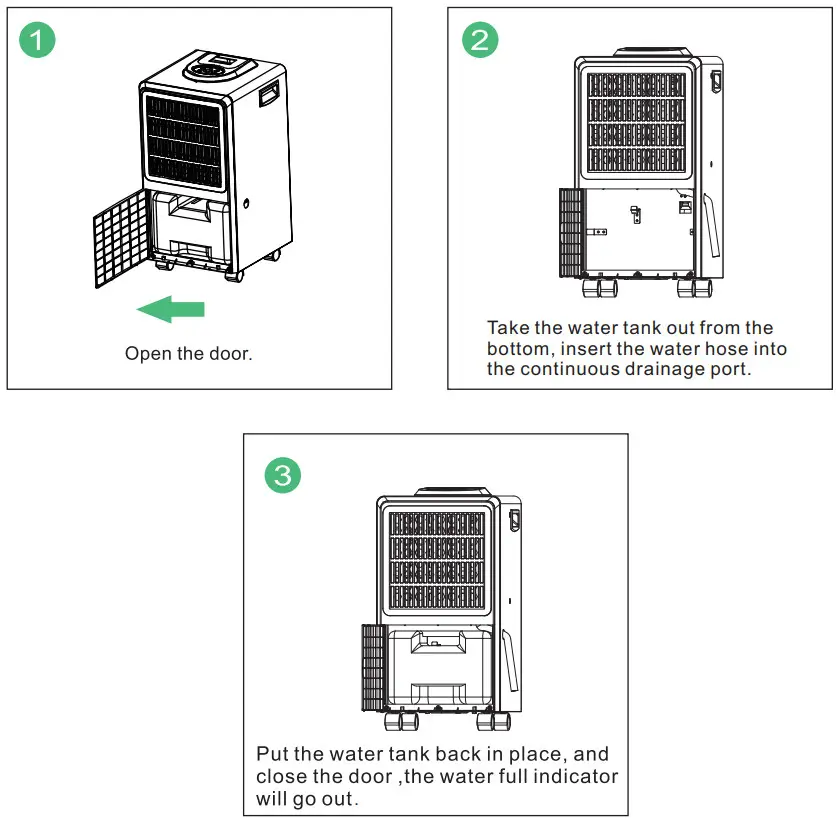 1

Open the door.

2

Take the water tank out from the bottom, insert the water hose into the continuous drainage port.

3

Put the water tank back in place, and close the door ,the water full indicator will go out.