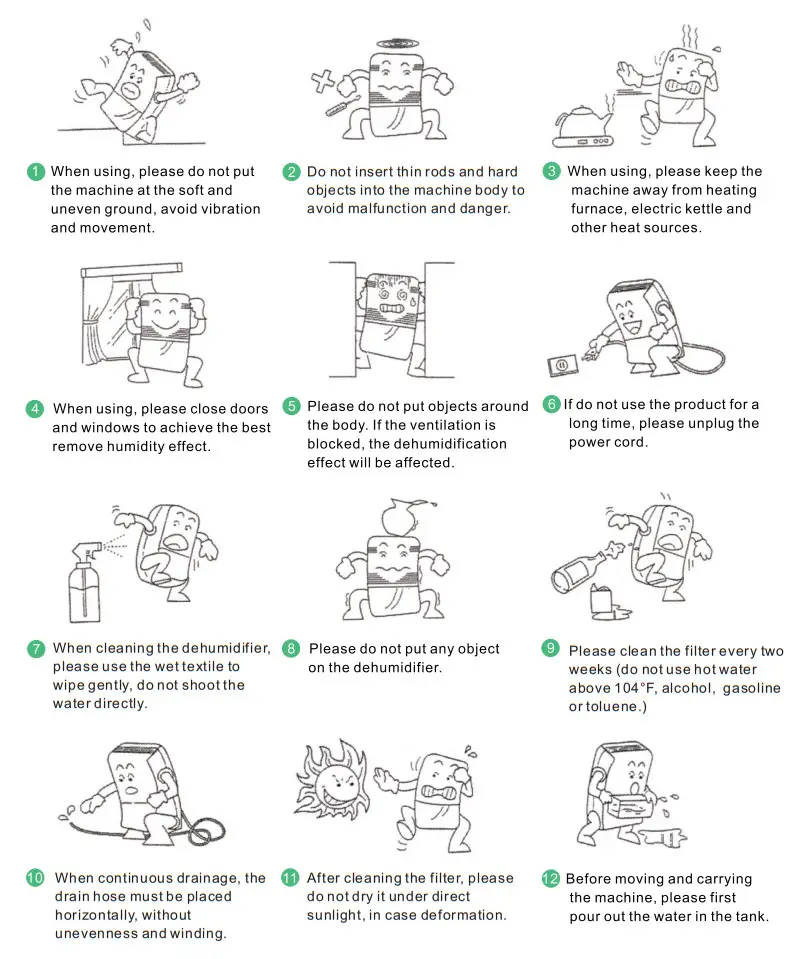 1 When using, please do not put the machine at the soft and uneven ground, avoid vibration and movement.

2 Do not insert thin rods and hard objects into the machine body to avoid malfunction and danger.

3 When using, please keep the machine away from heating furnace, electric kettle and other heat sources.

4 When using, please close doors and windows to achieve the best remove humidity effect.

5 Please do not put objects around the body. If the ventilation is blocked, the dehumidification effect will be affected.

6 If do not use the product for a long time, please unplug the power cord.

7 When cleaning the dehumidifier, please use the wet textile to wipe gently, do not shoot the water directly.

8 Please do not put any object on the dehumidifier.

9 Please clean the filter every two weeks (do not use hot water above 104°F, alcohol, gasoline or toluene.)

10 When continuous drainage, the drain hose must be placed horizontally, without unevenness and winding.

11 After cleaning the filter, please do not dry it under direct sunlight, in case deformation.

12 Before moving and carrying the machine, please first pour out the water in the tank.