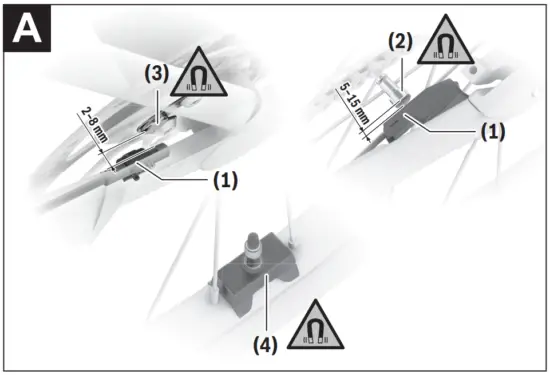 A

(3)

2–8 mm

(1)

(2)

5–15 mm

(1)

(4)