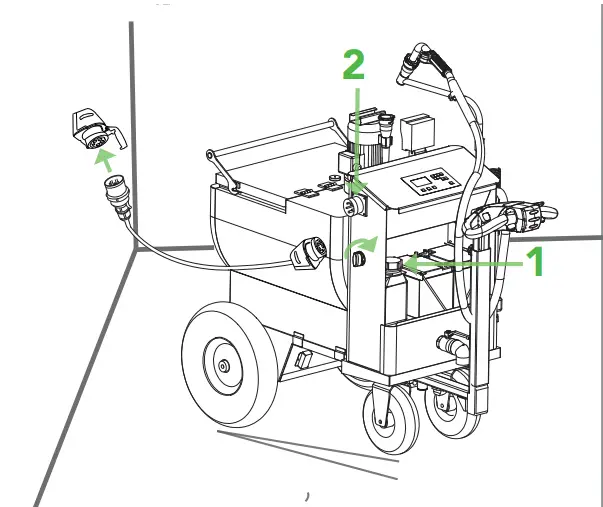 2

1