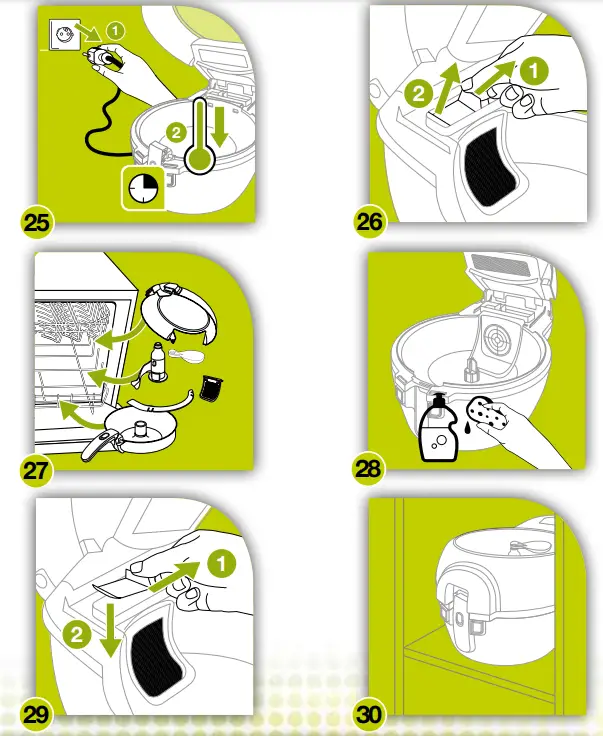 1
2
25

2
1
26

27

28

1
2
29

30