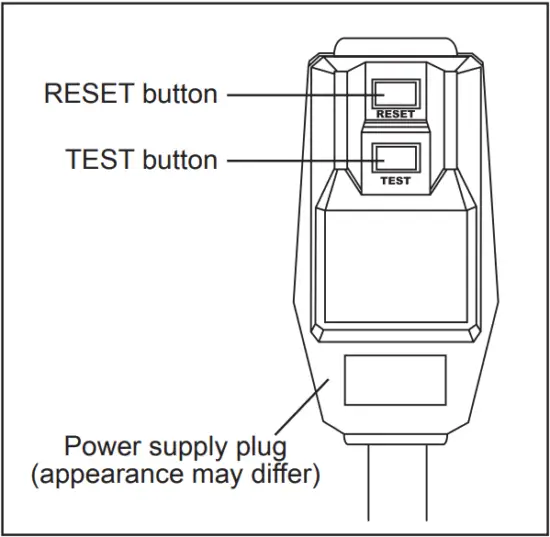 RESET button

RESET

TEST button

TEST

Power supply plug
(appearance may differ)