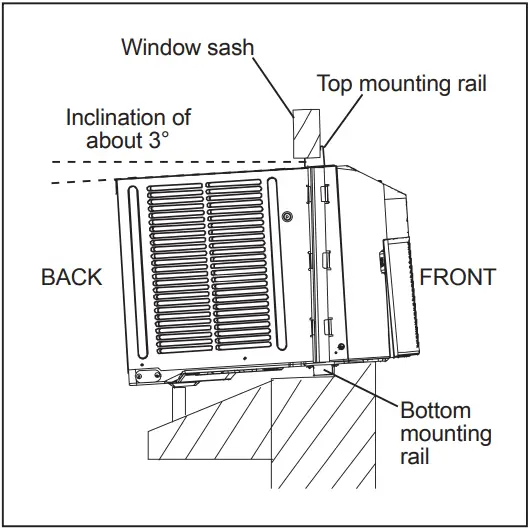 Window sash

Top mounting rail

Inclination of about 3°

BACK

FRONT

Bottom mounting rail