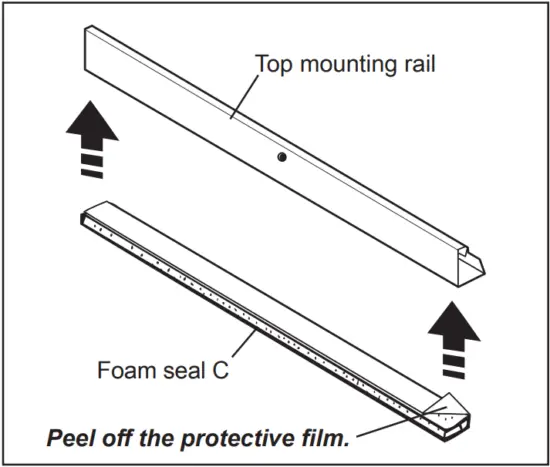 Top mounting rail

Foam seal C

Peel off the protective film.