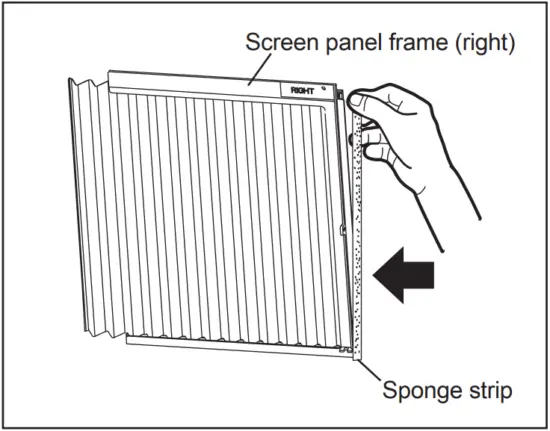 Screen panel frame (right)

RIGHT

Sponge strip