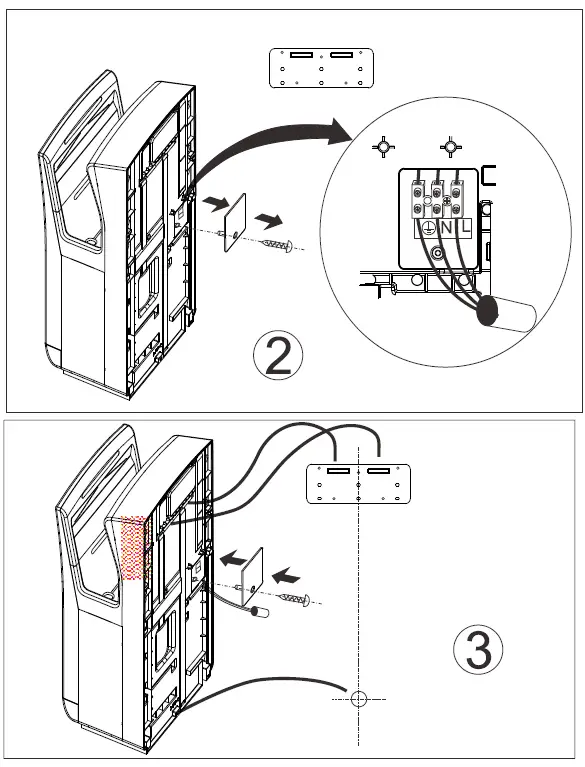 N L

2

3